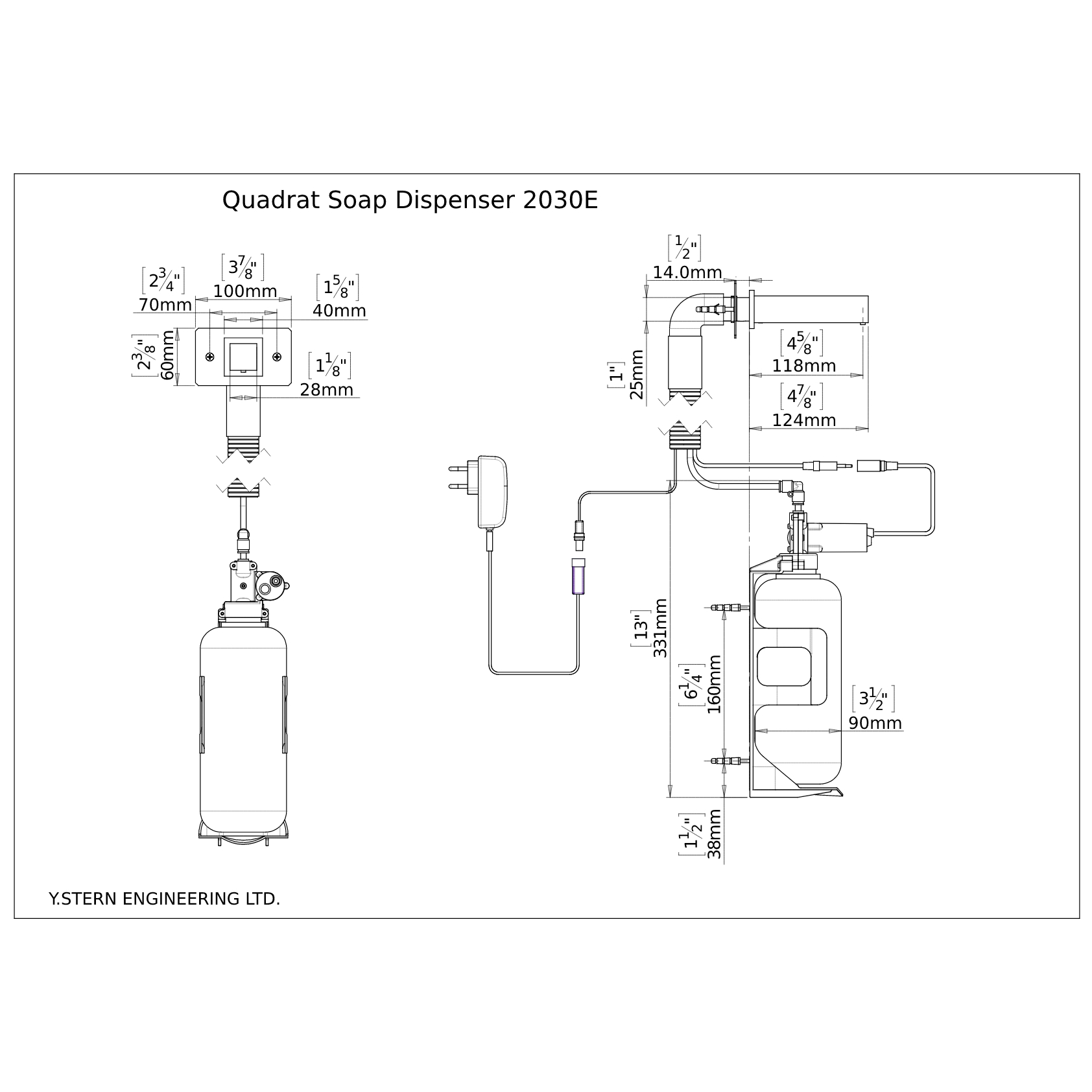 Quadrat Soap Dispenser 2030E

$[2\frac{3}{4}"]$
70mm

$[3\frac{7}{8}"]$
100mm

$[1\frac{5}{8}"]$
40mm

$[2\frac{3}{8}"]$
60mm

$[1\frac{1}{8}"]$
28mm

$[\frac{1}{2}"]$
14.0mm

$[1"]$
25mm

$[4\frac{5}{8}"]$
118mm

$[4\frac{7}{8}"]$
124mm

$[13"]$
331mm

$[6\frac{1}{4}"]$
160mm

$[3\frac{1}{2}"]$
90mm

$[1\frac{1}{2}"]$
38mm

Y.STERN ENGINEERING LTD.